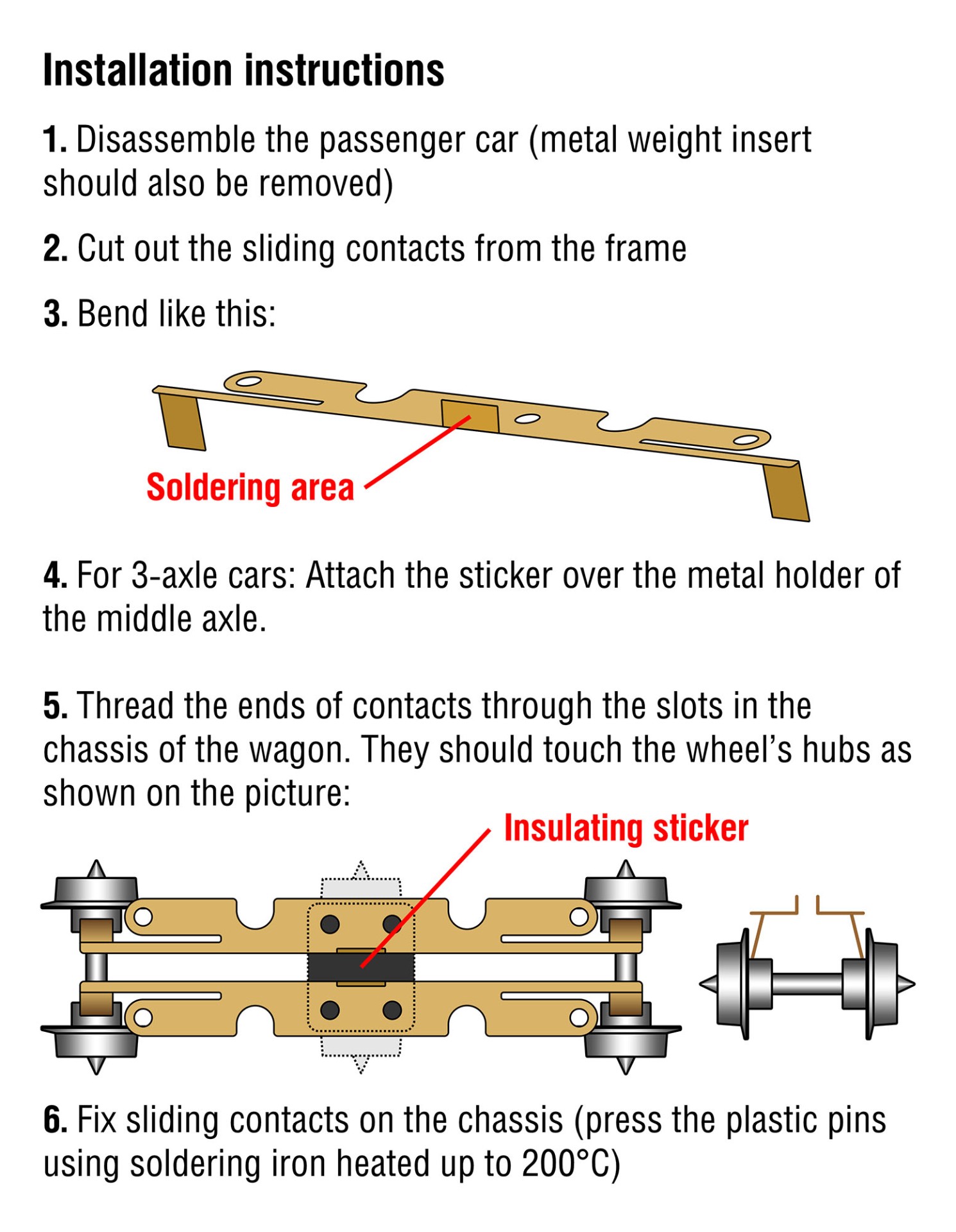 Installation instructions

1. Disassemble the passenger car (metal weight insert should also be removed)

2. Cut out the sliding contacts from the frame

3. Bend like this:

Soldering area

4. For 3-axle cars: Attach the sticker over the metal holder of the middle axle.

5. Thread the ends of contacts through the slots in the chassis of the wagon. They should touch the wheel's hubs as shown on the picture:

Insulating sticker

6. Fix sliding contacts on the chassis (press the plastic pins using soldering iron heated up to 200°C)