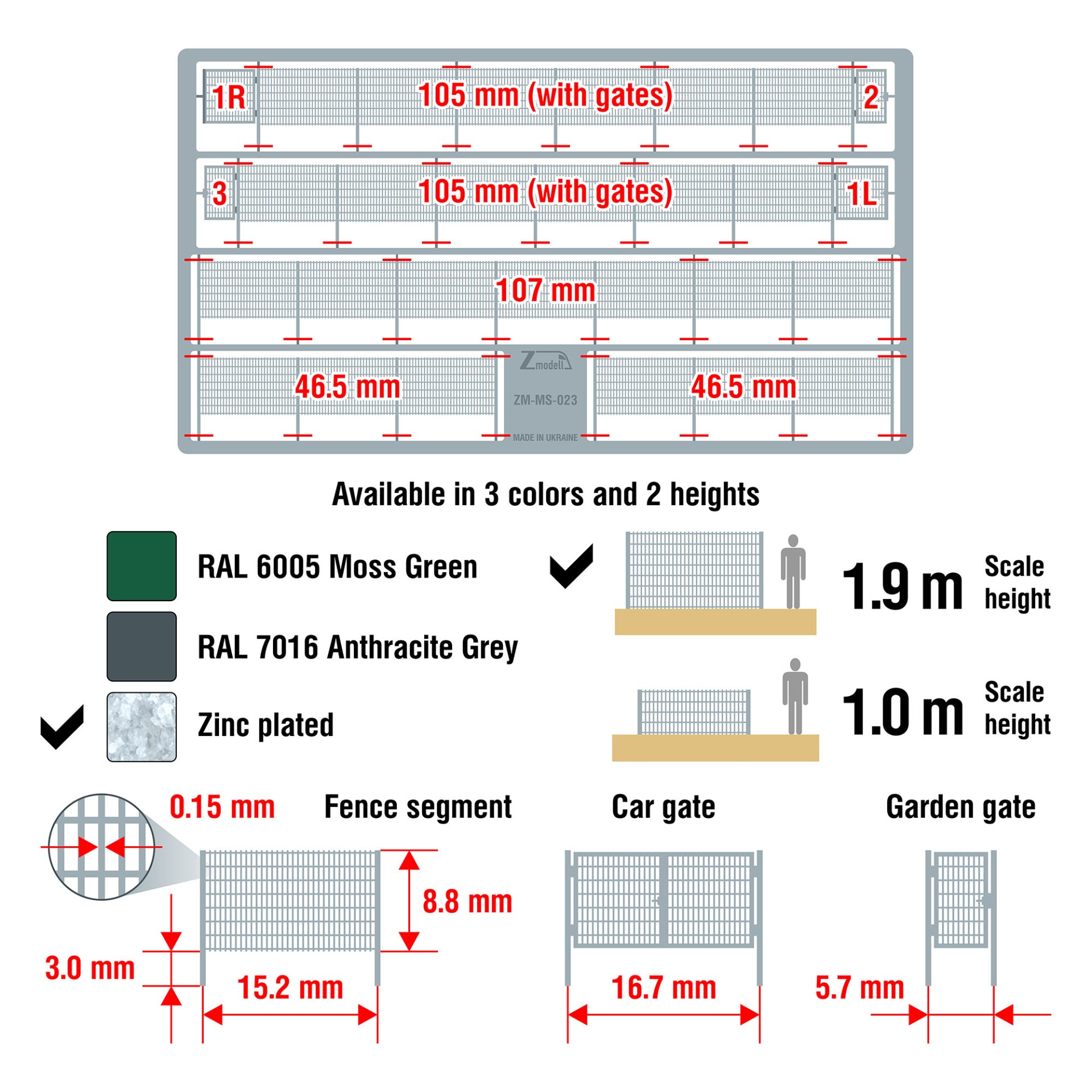 1R
105 mm (with gates)
2

3
105 mm (with gates)
1L

107 mm

46.5 mm
Zmodell
ZM-MS-023
MADE IN UKRAINE
46.5 mm

Available in 3 colors and 2 heights

RAL 6005 Moss Green

RAL 7016 Anthracite Grey

Zinc plated

1.9 m Scale height

1.0 m Scale height

0.15 mm
Fence segment
8.8 mm
3.0 mm
15.2 mm

Car gate
16.7 mm

Garden gate
5.7 mm