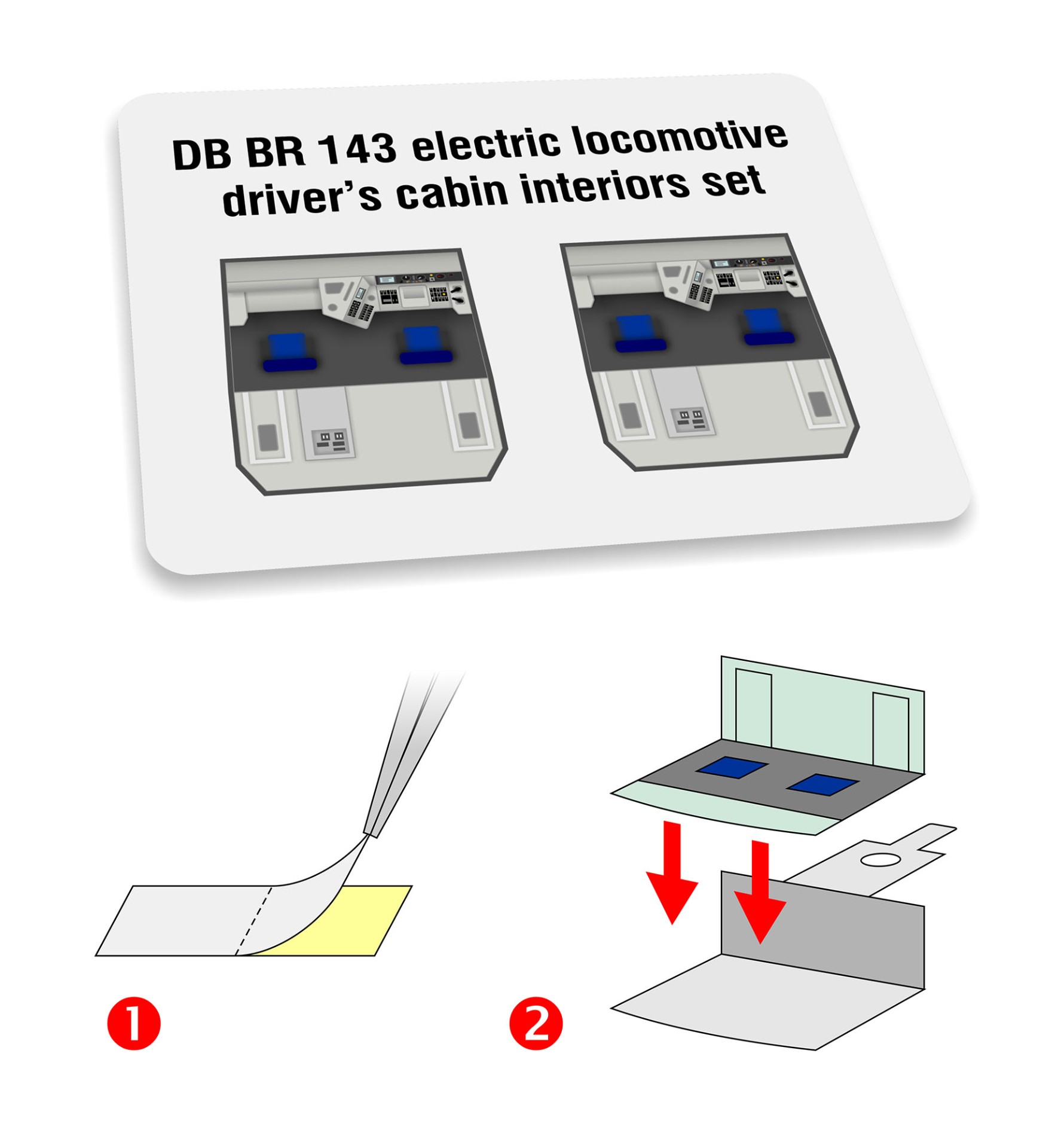 DB BR 143 electric locomotive driver's cabin interiors set

1

2